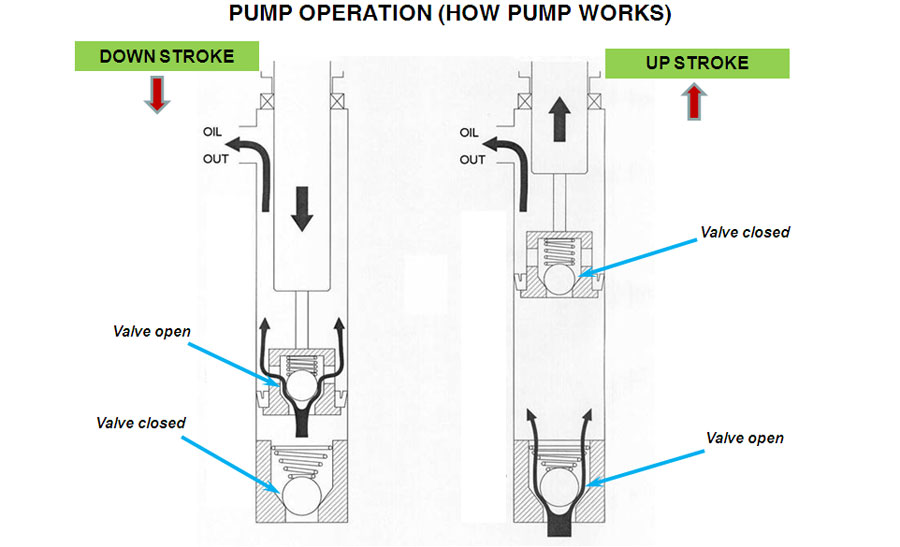 PUMP OPERATION (HOW PUMP WORKS)

DOWN STROKE

OIL
OUT

Valve open

Valve closed

UP STROKE

OIL
OUT

Valve closed

Valve open